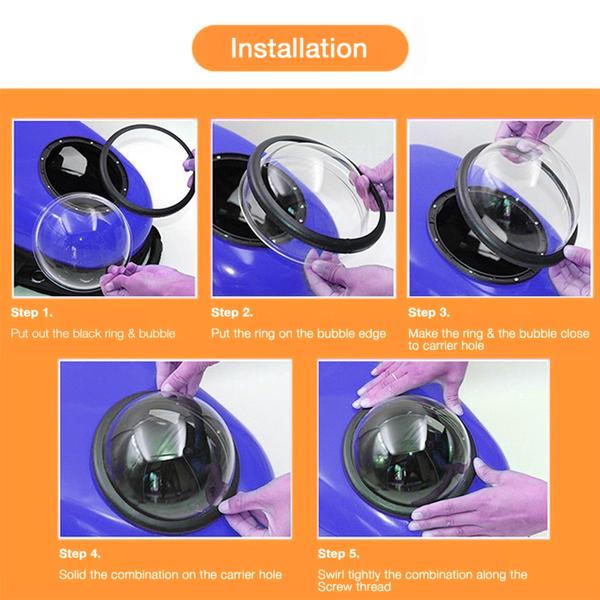 Installation

Step 1.
Put out the black ring & bubble

Step 2.
Put the ring on the bubble edge

Step 3.
Make the ring & the bubble close to carrier hole

Step 4.
Solid the combination on the carrier hole

Step 5.
Swirl tightly the combination along the Screw thread