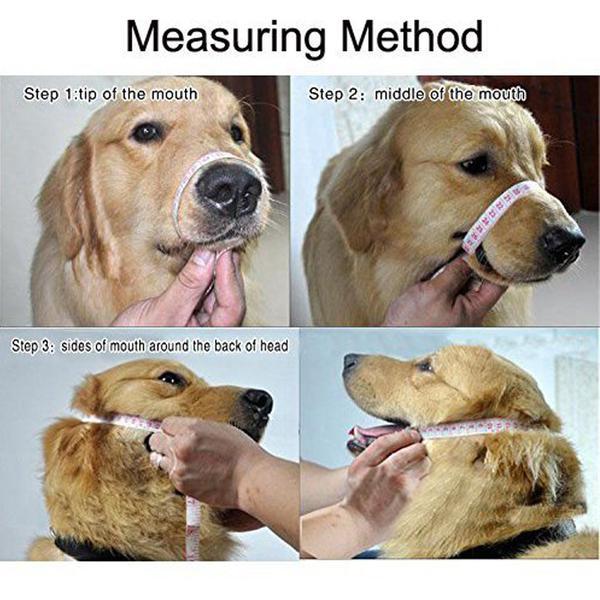 Measuring Method

Step 1:tip of the mouth

Step 2: middle of the mouth

Step 3: sides of mouth around the back of head